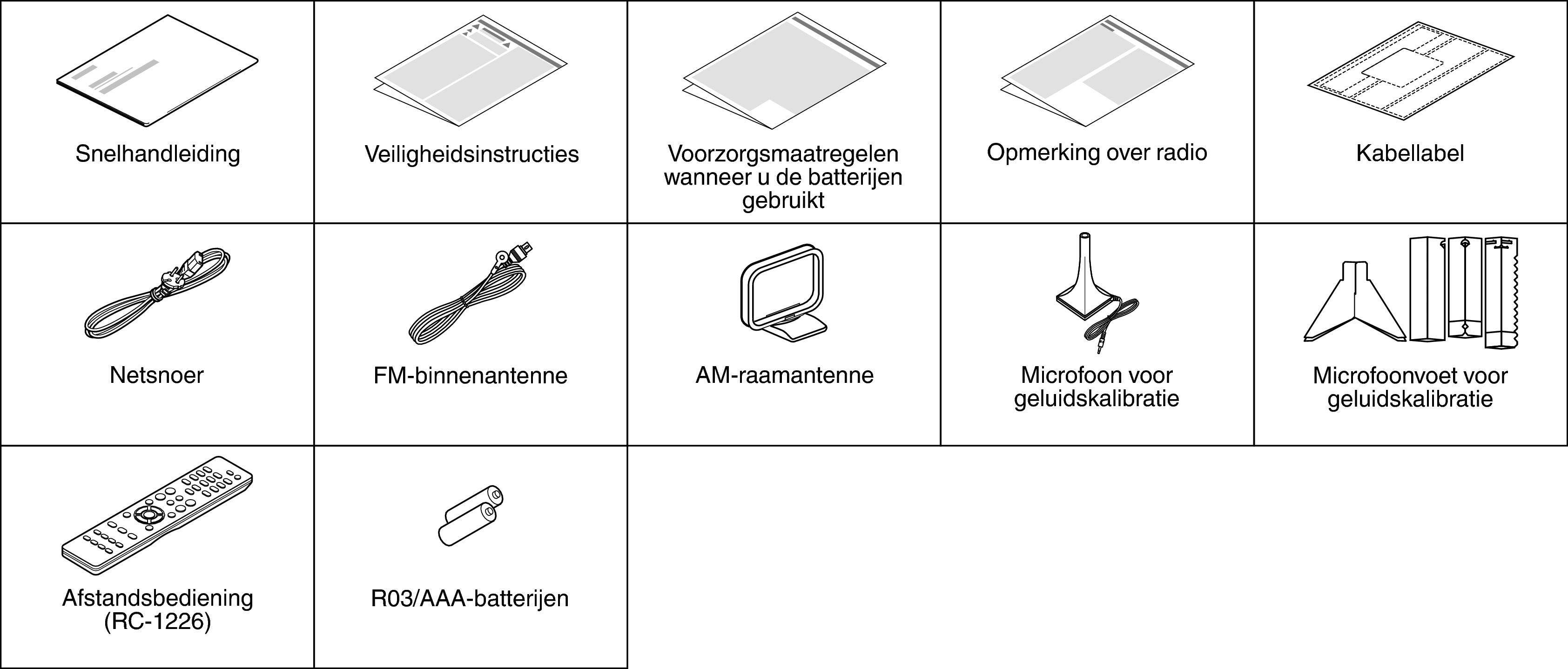 | Snelhandleiding | Veiligheidsinstructies | Voorzorgsmaatregelen wanneer u de batterijen gebruikt | Opmerking over radio | Kabellabel |
|---|---|---|---|---|
| Netsnoer | FM-binnenantenne | AM-raamantenne | Microfoon voor geluidskalibratie | Microfoonvoet voor geluidskalibratie |
| Afstandsbediening (RC-1226) | R03/AAA-batterijen | | | |